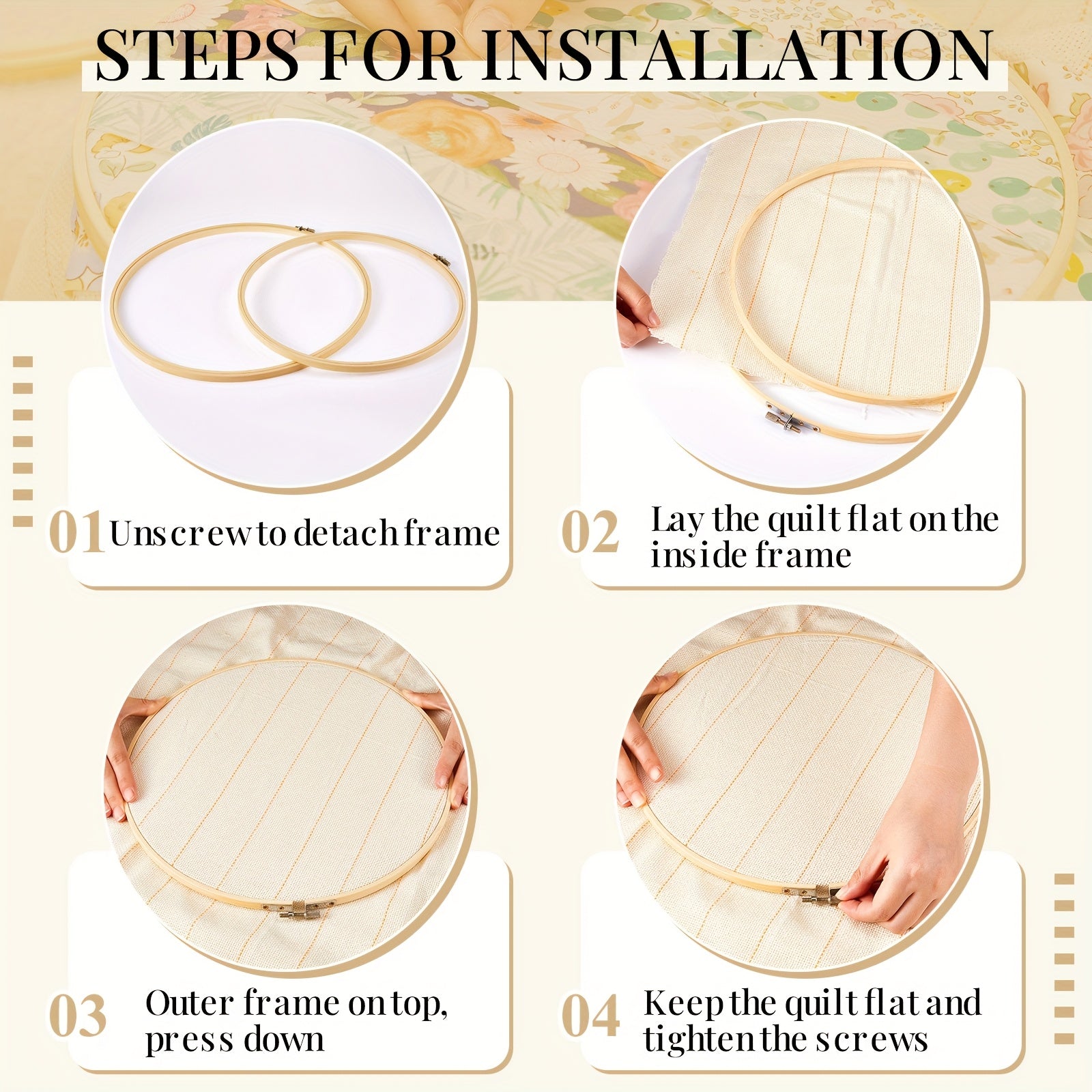 STEPS FOR INSTALLATION

01 Unscrew to detach frame

02 Lay the quilt flat on the inside frame

03 Outer frame on top, press down

04 Keep the quilt flat and tighten the screws