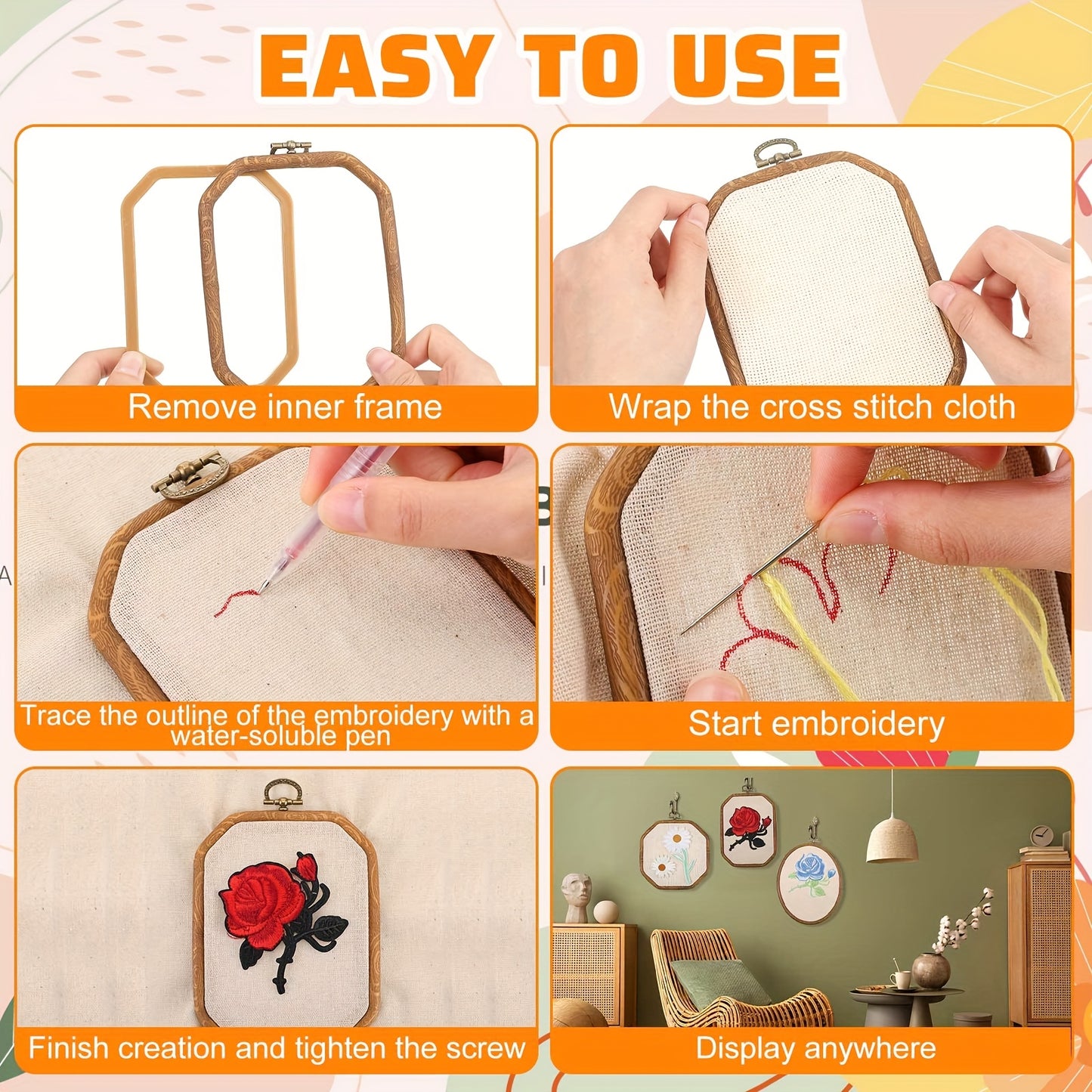 EASY TO USE

Remove inner frame

Wrap the cross stitch cloth

Trace the outline of the embroidery with a water-soluble pen

Start embroidery

Finish creation and tighten the screw

Display anywhere