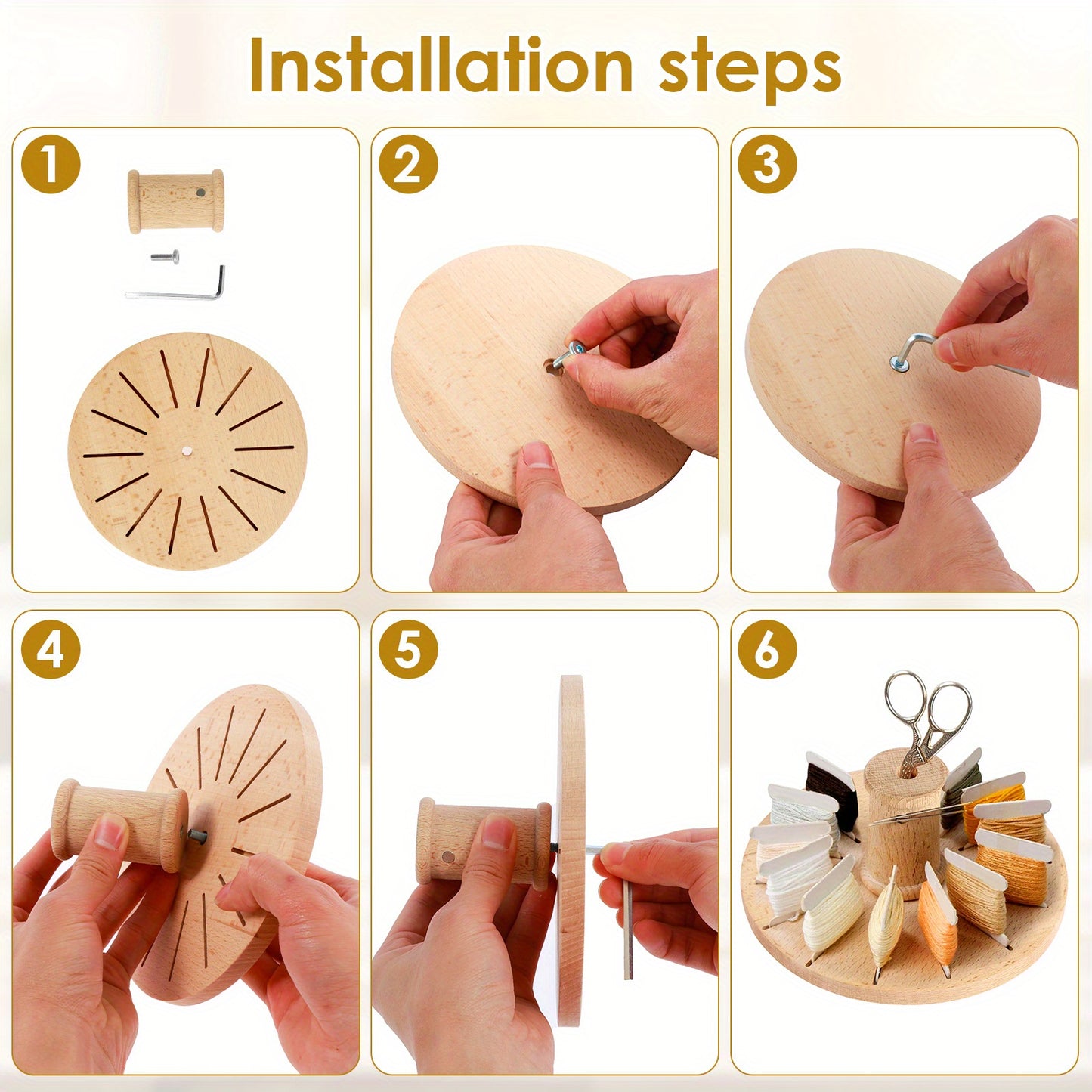 Installation steps

1

2

3

4

5

6